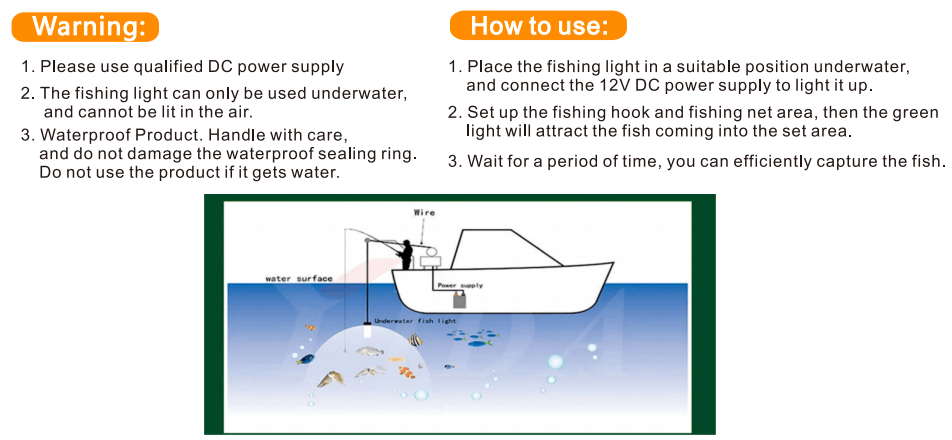 Warning:

1. Please use qualified DC power supply

2. The fishing light can only be used underwater, and cannot be lit in the air.

3. Waterproof Product. Handle with care, and do not damage the waterproof sealing ring. Do not use the product if it gets water.

How to use:

1. Place the fishing light in a suitable position underwater, and connect the 12V DC power supply to light it up.

2. Set up the fishing hook and fishing net area, then the green light will attract the fish coming into the set area.

3. Wait for a period of time, you can efficiently capture the fish.

Wire

water surface

Power supply

Underwater fish light