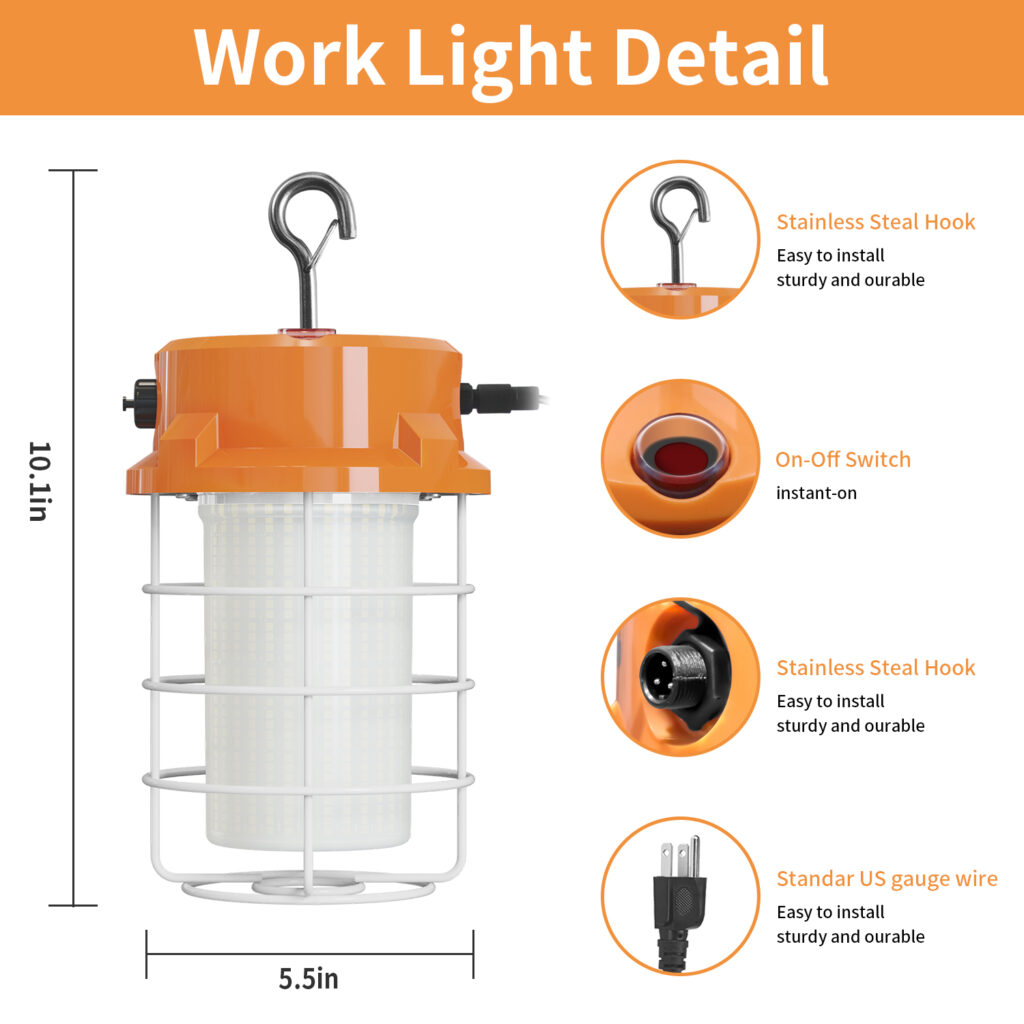 Work Light Detail

10.1in

5.5in

Stainless Steal Hook
Easy to install
sturdy and ourable

On-Off Switch
instant-on

Stainless Steal Hook
Easy to install
sturdy and ourable

Standar US gauge wire
Easy to install
sturdy and ourable