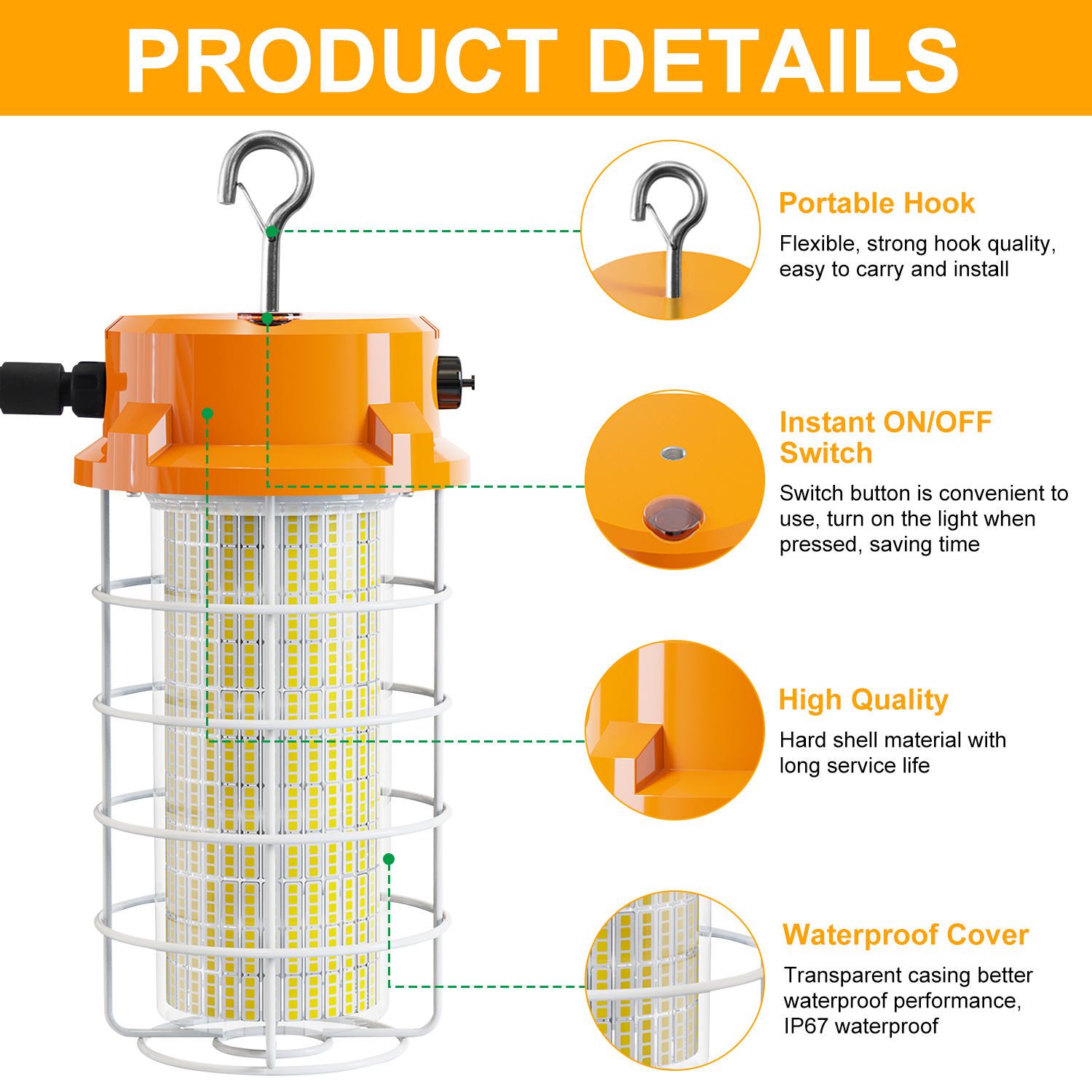 PRODUCT DETAILS

Portable Hook

Flexible, strong hook quality, easy to carry and install

Instant ON/OFF Switch

Switch button is convenient to use, turn on the light when pressed, saving time

High Quality

Hard shell material with long service life

Waterproof Cover

Transparent casing better waterproof performance, IP67 waterproof