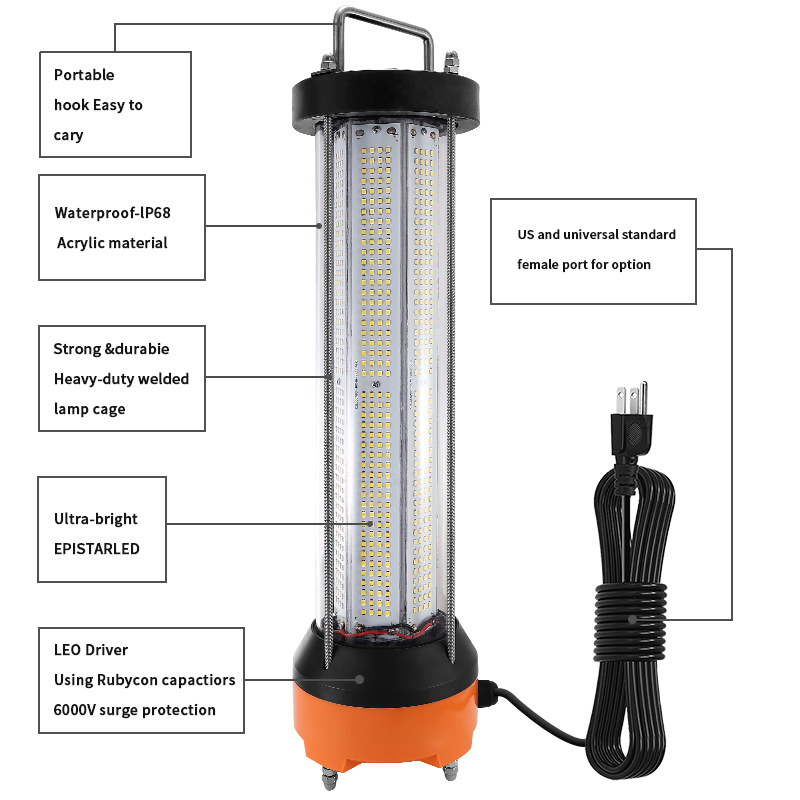 Portable
hook Easy to
cary

Waterproof-lP68
Acrylic material

Strong &durabie
Heavy-duty welded
lamp cage

Ultra-bright
EPISTARLED

LEO Driver
Using Rubycon capactiors
6000V surge protection

US and universal standard
female port for option